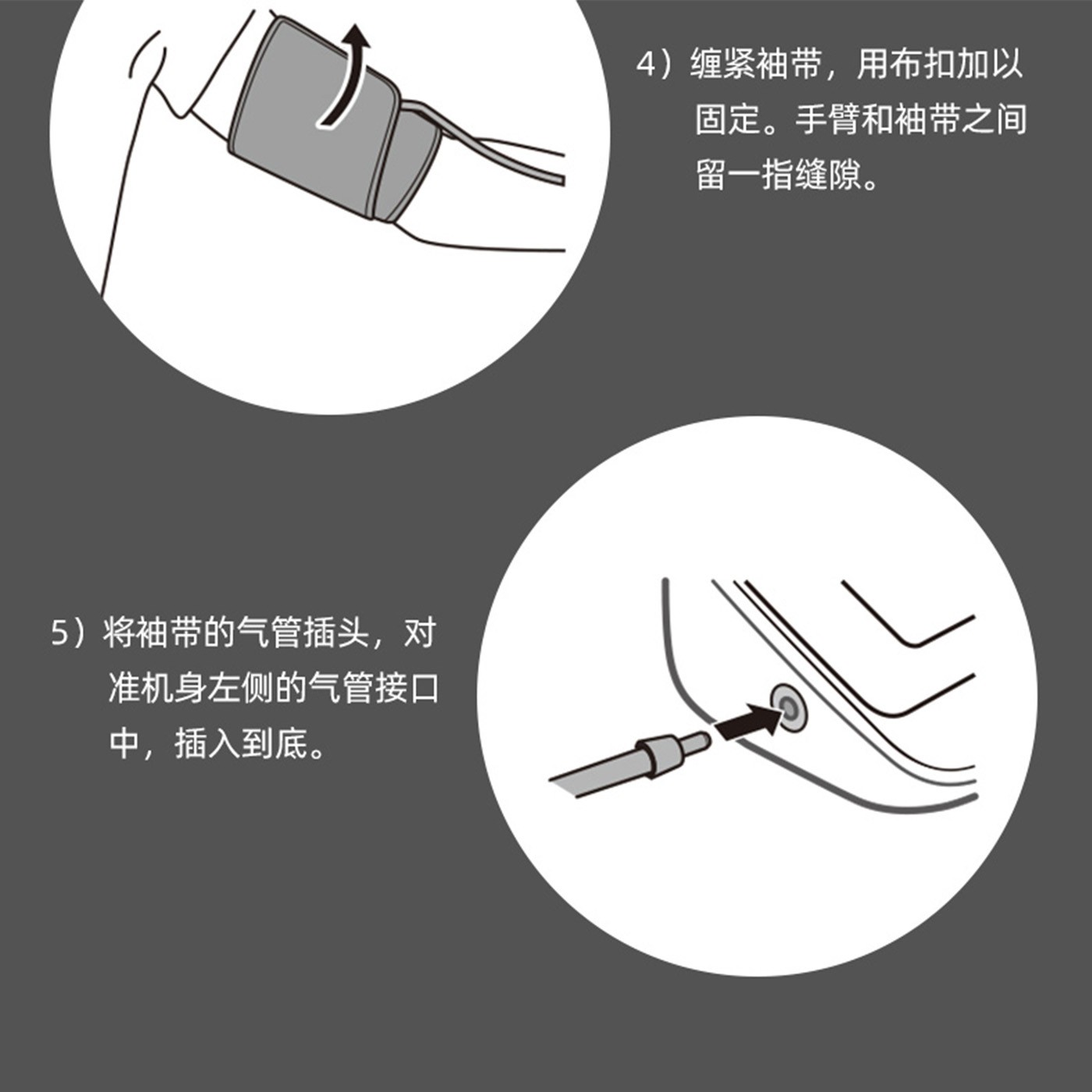 4）缠紧袖带，用布扣加以固定。手臂和袖带之间留一指缝隙。

5）将袖带的气管插头，对准机身左侧的气管接口中，插入到底。